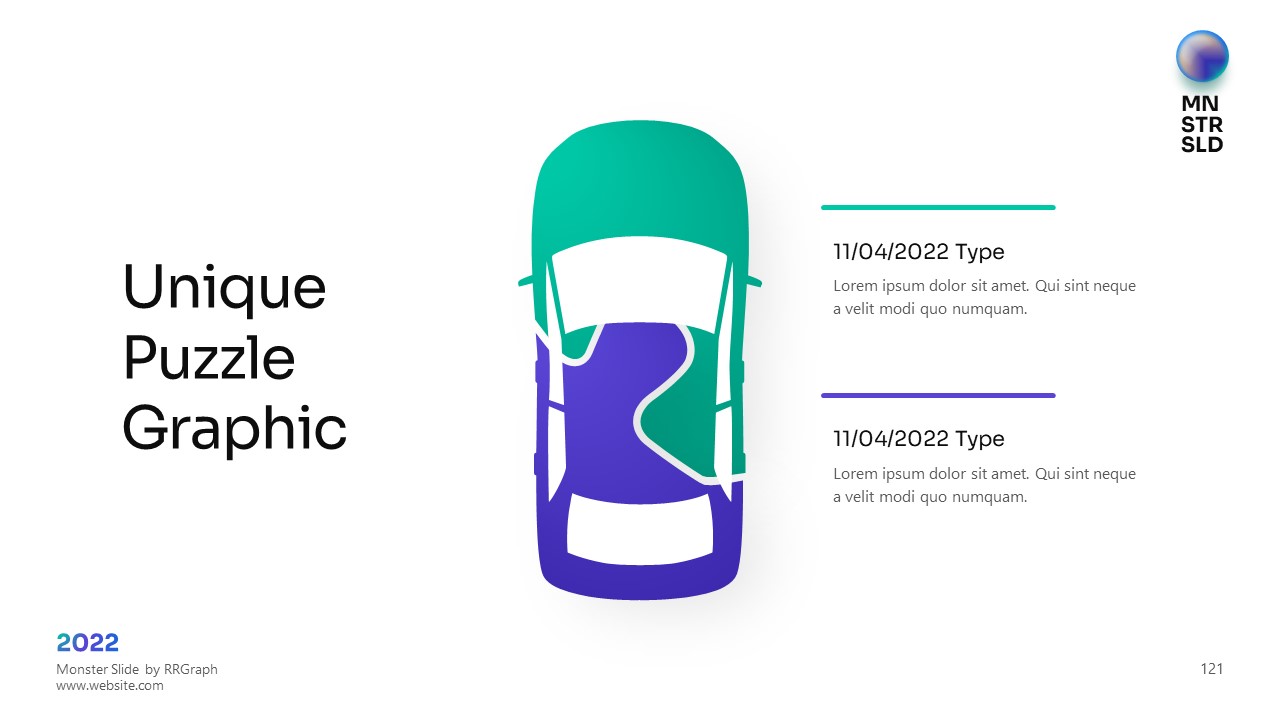 MN
STR
SLD

Unique Puzzle Graphic

11/04/2022 Type

Lorem ipsum dolor sit amet. Qui sint neque a velit modi quo numquam.

11/04/2022 Type

Lorem ipsum dolor sit amet. Qui sint neque a velit modi quo numquam.

2022

Monster Slide by RRGraph
www.website.com

121